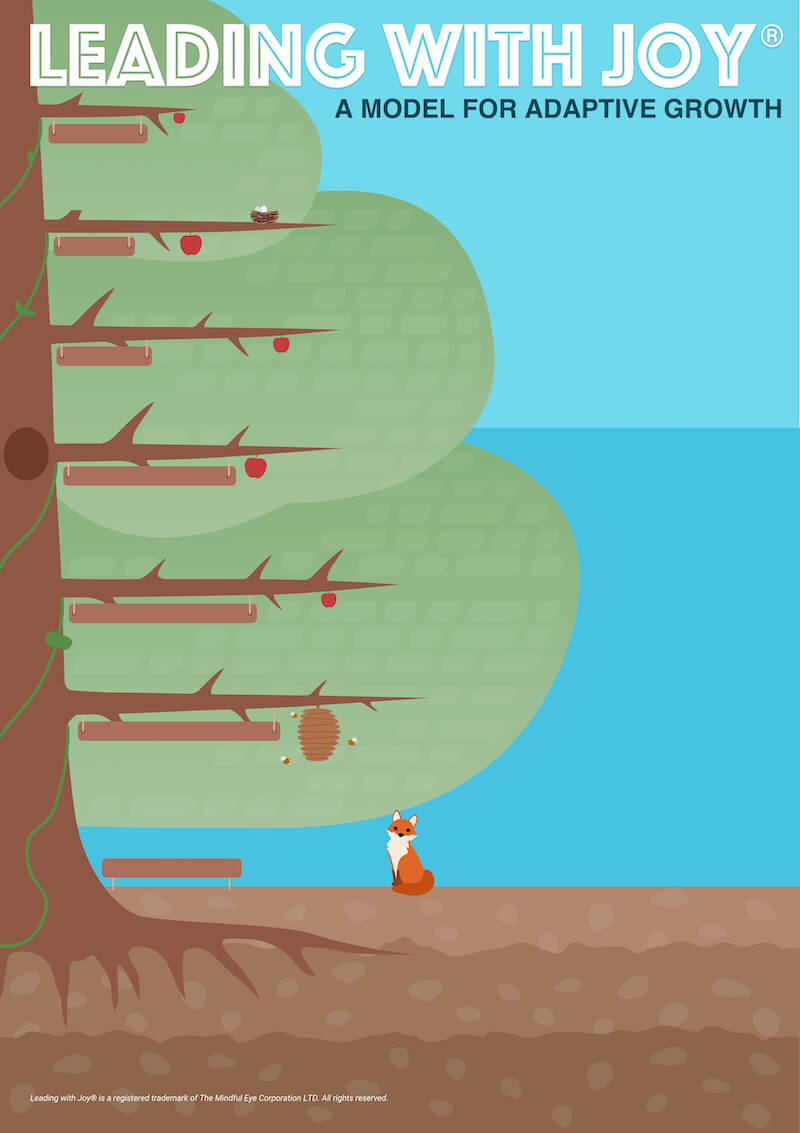 LEADING WITH JOY®

A MODEL FOR ADAPTIVE GROWTH

Leading with Joy® is a registered trademark of The Mindful Eye Corporation LTD. All rights reserved.